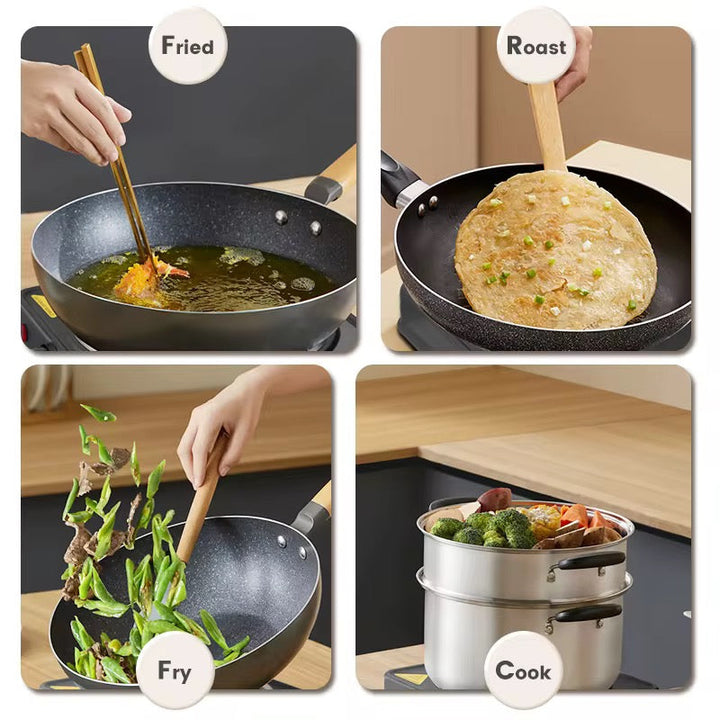 Fried

Roast

Fry

Cook